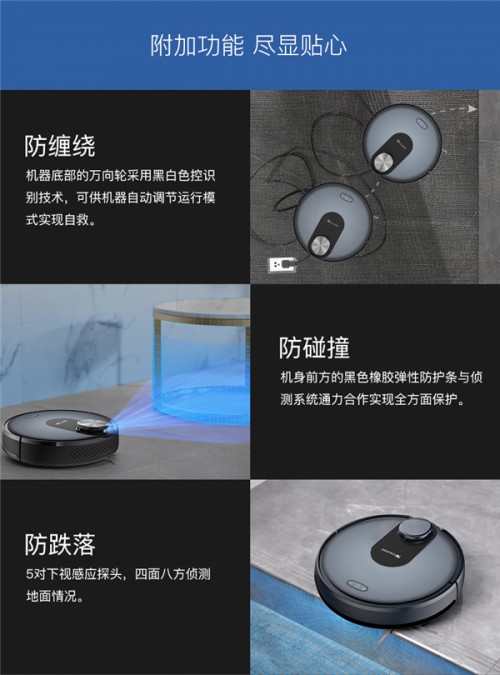 附加功能 尽显贴心

防缠绕

机器底部的万向轮采用黑白色控识别技术，可供机器自动调节运行模式实现自救。

防碰撞

机身前方的黑色橡胶弹性防护条与侦测系统通力合作实现全方面保护。

防跌落

5对下视感应探头，四面八方侦测地面情况。